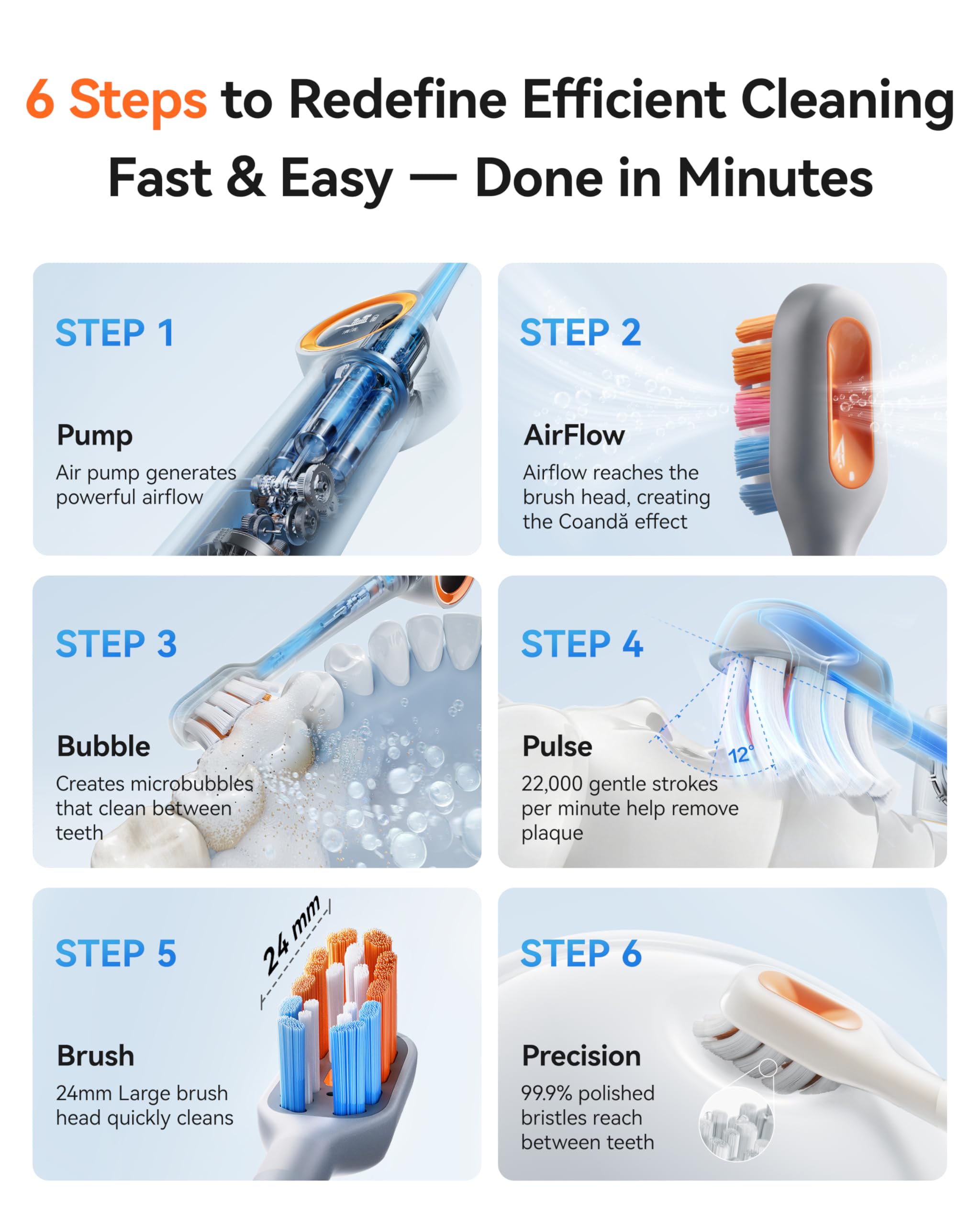 6 Steps to Redefine Efficient Cleaning
Fast & Easy — Done in Minutes

STEP 1

Pump

Air pump generates powerful airflow

STEP 2

AirFlow

Airflow reaches the brush head, creating the Coandă effect

STEP 3

Bubble

Creates microbubbles that clean between teeth

STEP 4

12°

Pulse

22,000 gentle strokes per minute help remove plaque

STEP 5

24 mm

Brush

24mm Large brush head quickly cleans

STEP 6

Precision

99.9% polished bristles reach between teeth