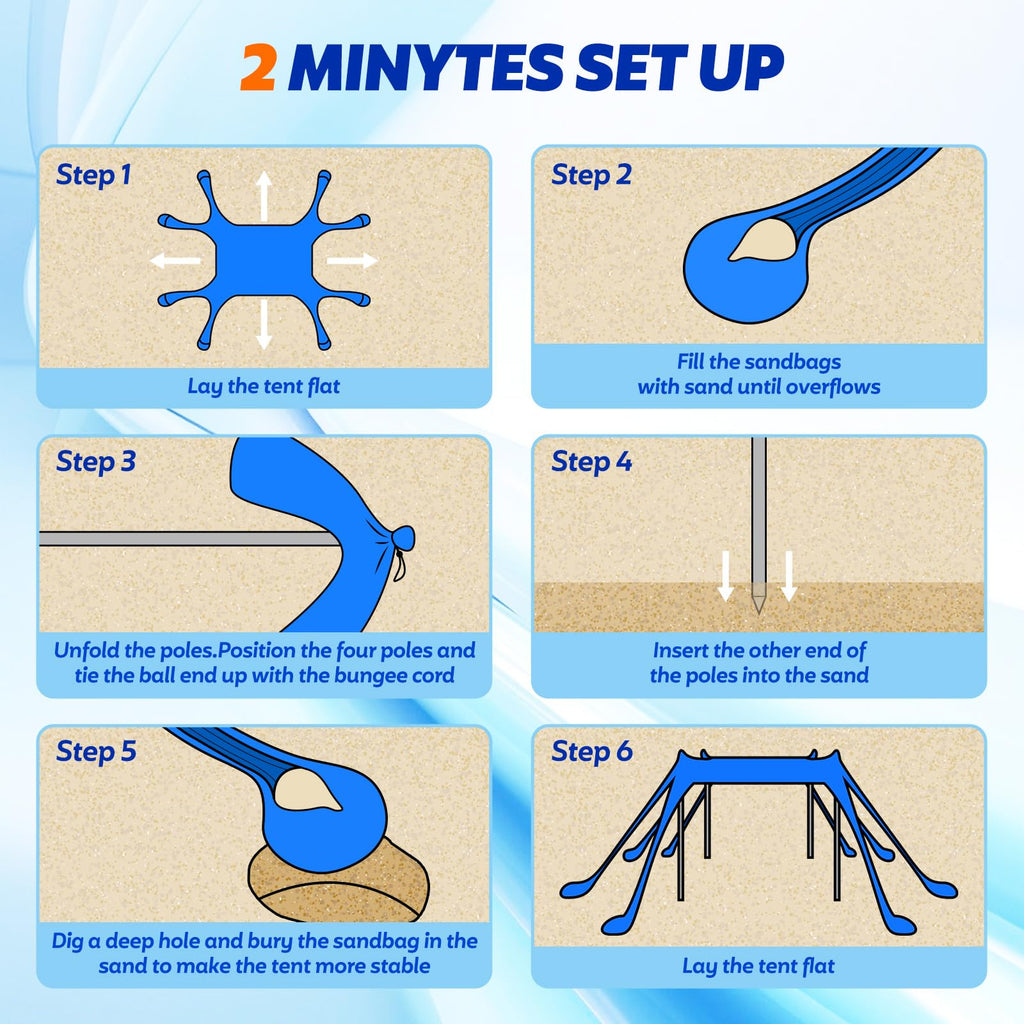 2 MINYTES SET UP

Step 1

Lay the tent flat

Step 2

Fill the sandbags with sand until overflows

Step 3

Unfold the poles.Position the four poles and tie the ball end up with the bungee cord

Step 4

Insert the other end of the poles into the sand

Step 5

Dig a deep hole and bury the sandbag in the sand to make the tent more stable

Step 6

Lay the tent flat