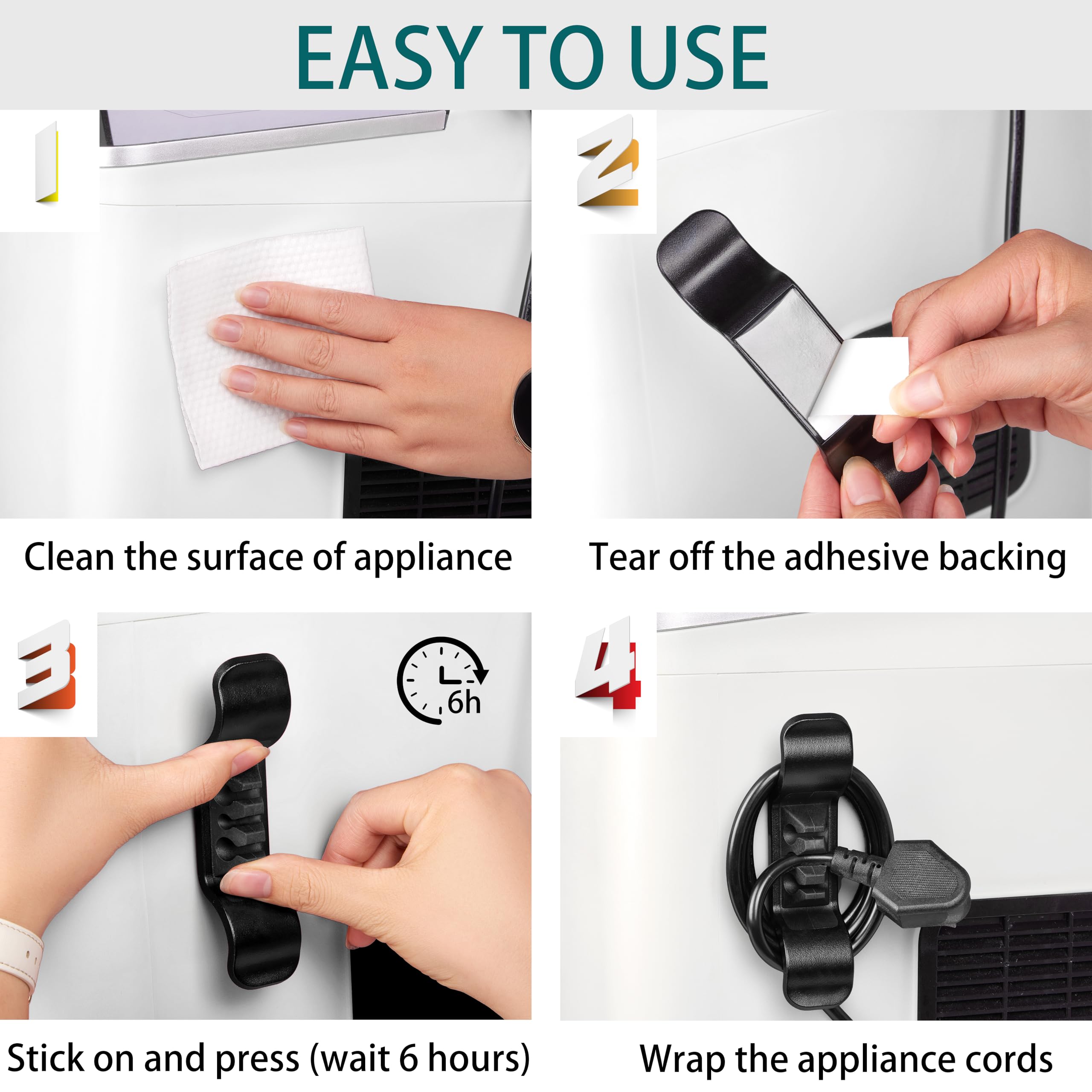 EASY TO USE

1

Clean the surface of appliance

2

Tear off the adhesive backing

3

6h

Stick on and press (wait 6 hours)

4

Wrap the appliance cords