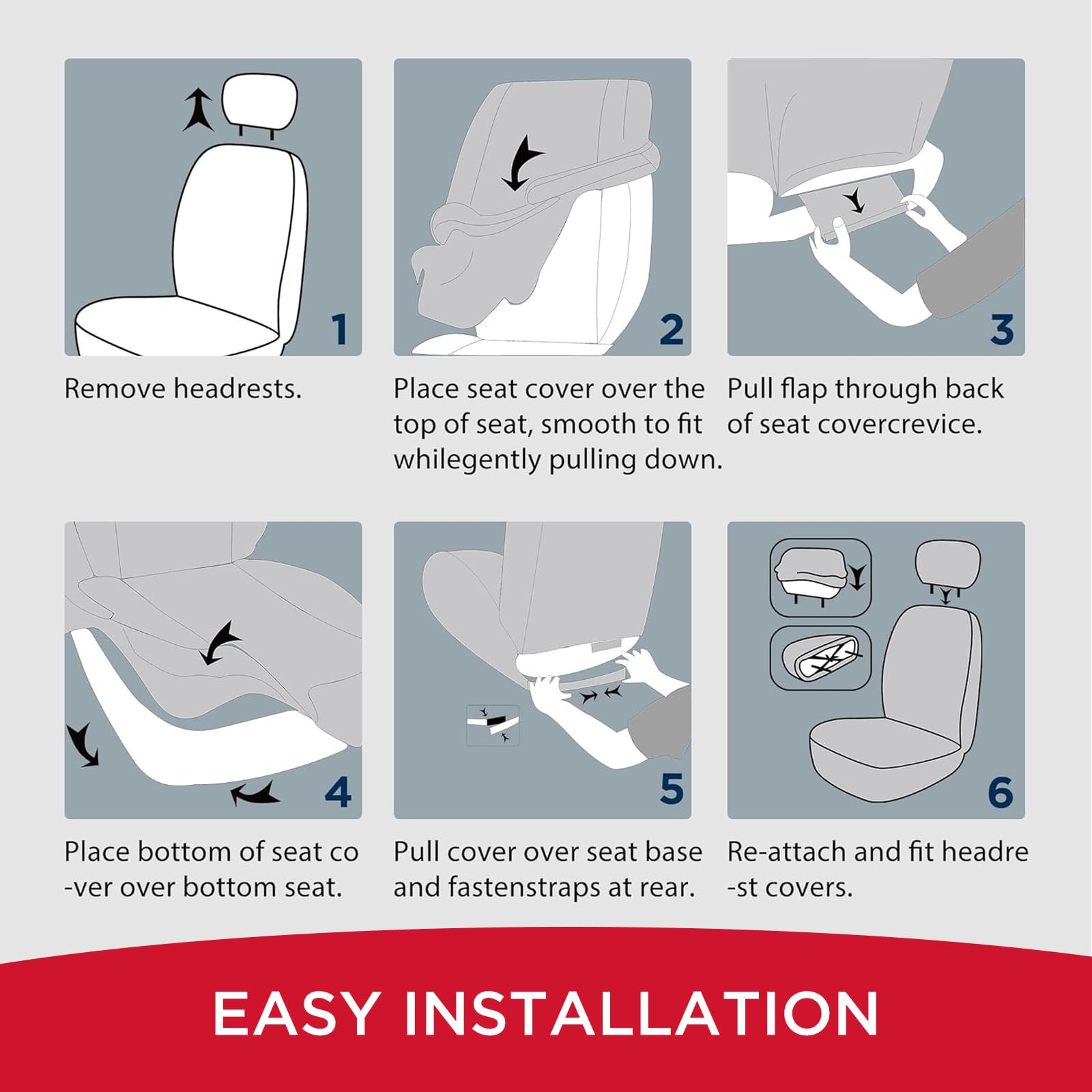 1

Remove headrests.

2

Place seat cover over the top of seat, smooth to fit whilegently pulling down.

3

Pull flap through back of seat covercrevice.

4

Place bottom of seat co -ver over bottom seat.

5

Pull cover over seat base and fastenstraps at rear.

6

Re-attach and fit headre -st covers.

EASY INSTALLATION