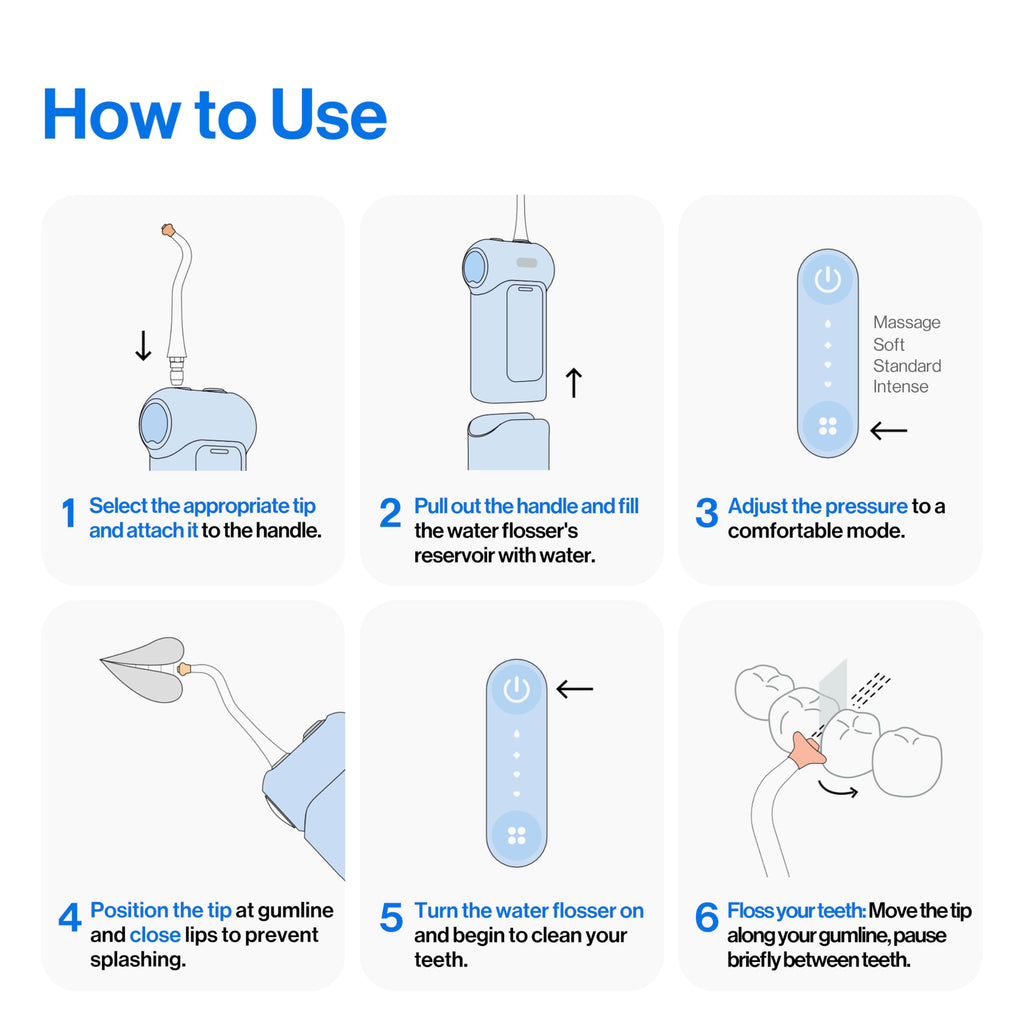 How to Use

1 Select the appropriate tip and attach it to the handle.

2 Pull out the handle and fill the water flosser's reservoir with water.

Massage
Soft
Standard
Intense

3 Adjust the pressure to a comfortable mode.

4 Position the tip at gumline and close lips to prevent splashing.

5 Turn the water flosser on and begin to clean your teeth.

6 Floss your teeth: Move the tip along your gumline, pause briefly between teeth.