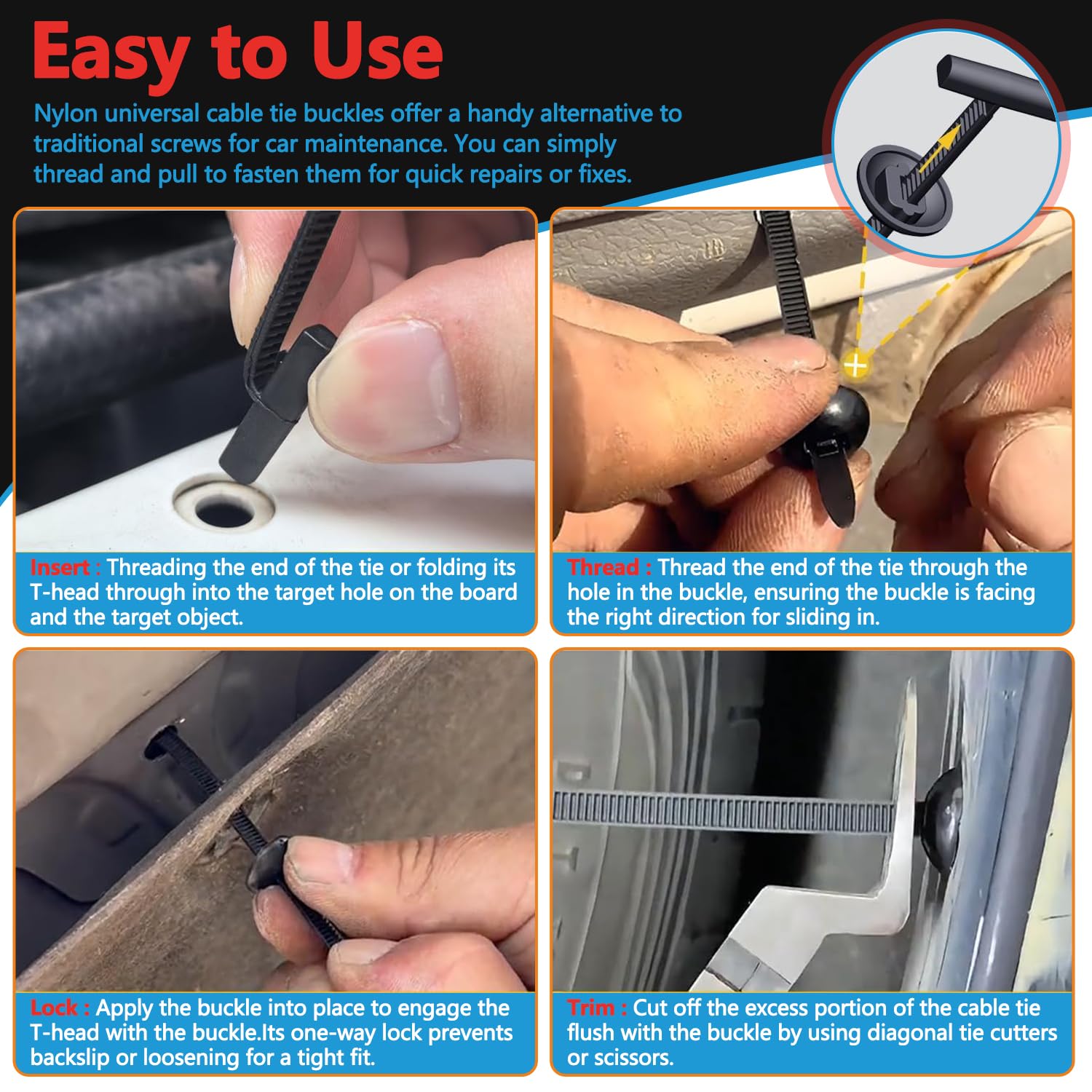 Easy to Use

Nylon universal cable tie buckles offer a handy alternative to traditional screws for car maintenance. You can simply thread and pull to fasten them for quick repairs or fixes.

Insert : Threading the end of the tie or folding its T-head through into the target hole on the board and the target object.

Thread : Thread the end of the tie through the hole in the buckle, ensuring the buckle is facing the right direction for sliding in.

Lock : Apply the buckle into place to engage the T-head with the buckle.Its one-way lock prevents backslip or loosening for a tight fit.

Trim : Cut off the excess portion of the cable tie flush with the buckle by using diagonal tie cutters or scissors.