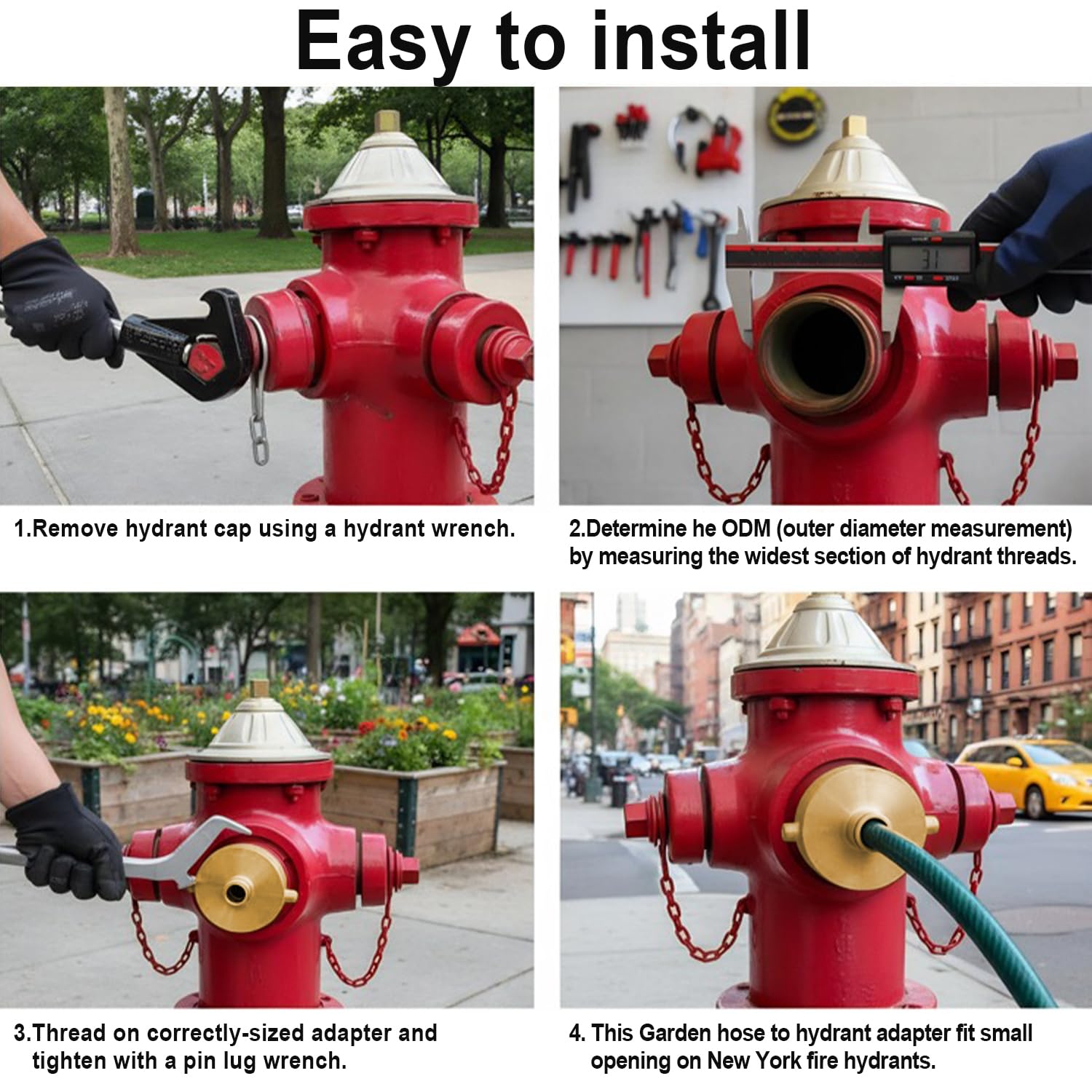 Easy to install

31

1.Remove hydrant cap using a hydrant wrench.

2.Determine he ODM (outer diameter measurement) by measuring the widest section of hydrant threads.

3.Thread on correctly-sized adapter and tighten with a pin lug wrench.

4. This Garden hose to hydrant adapter fit small opening on New York fire hydrants.