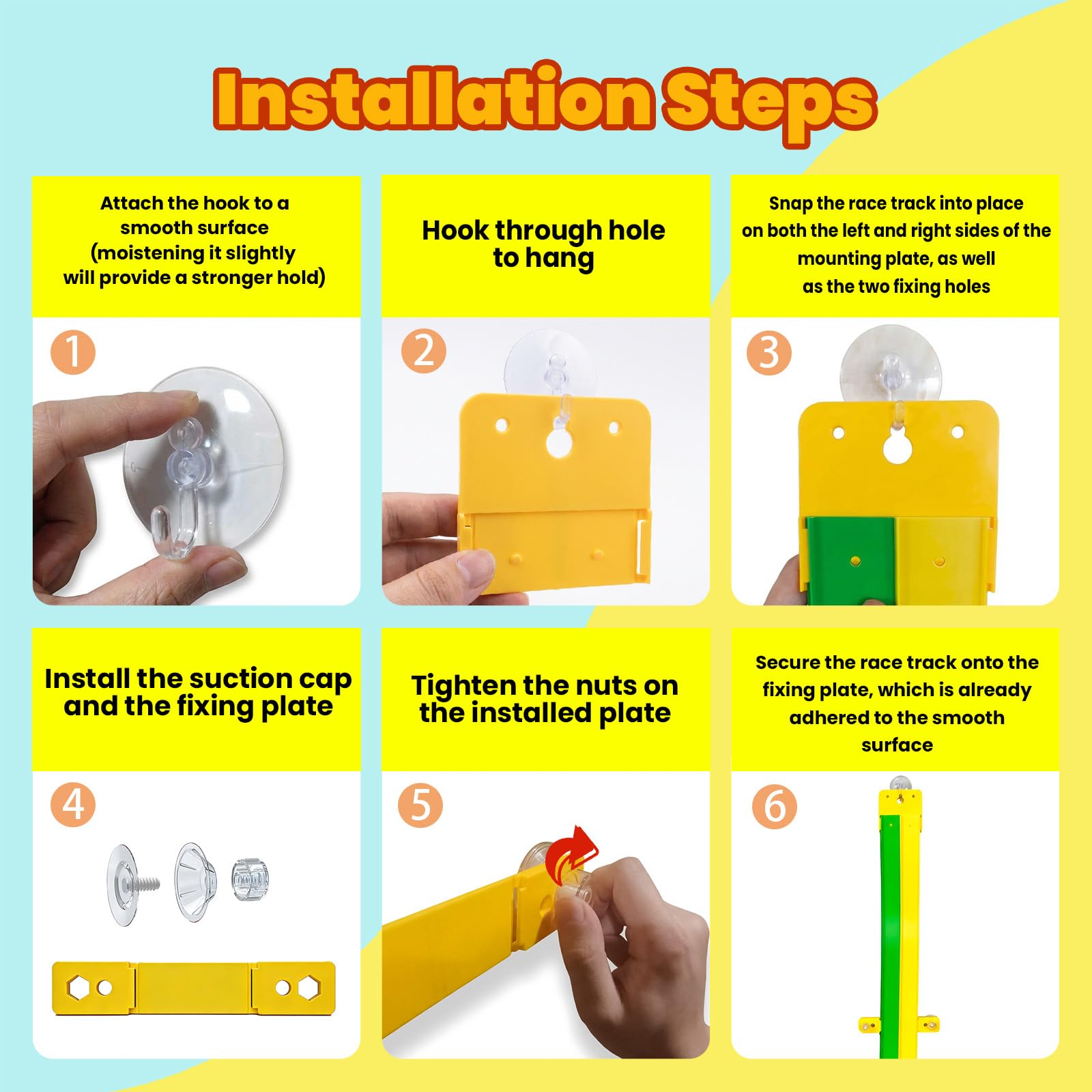 Installation Steps

Attach the hook to a smooth surface (moistening it slightly will provide a stronger hold)

1

Hook through hole to hang

2

Snap the race track into place on both the left and right sides of the mounting plate, as well as the two fixing holes

3

Install the suction cap and the fixing plate

4

Tighten the nuts on the installed plate

5

Secure the race track onto the fixing plate, which is already adhered to the smooth surface

6